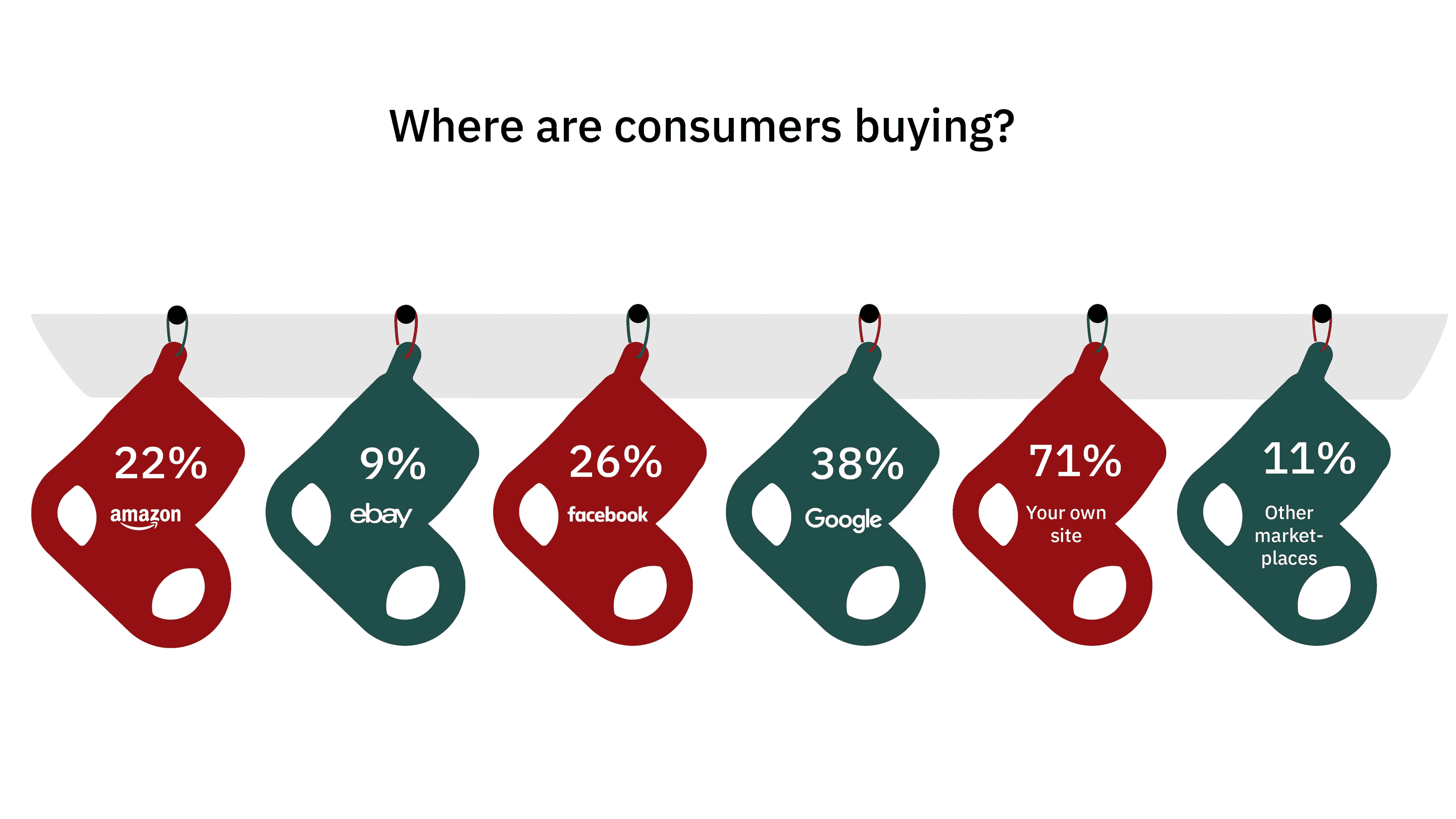 Where are consumers buying?

22%
amazon

9%
ebay

26%
facebook

38%
Google

71%
Your own site

11%
Other marketplaces