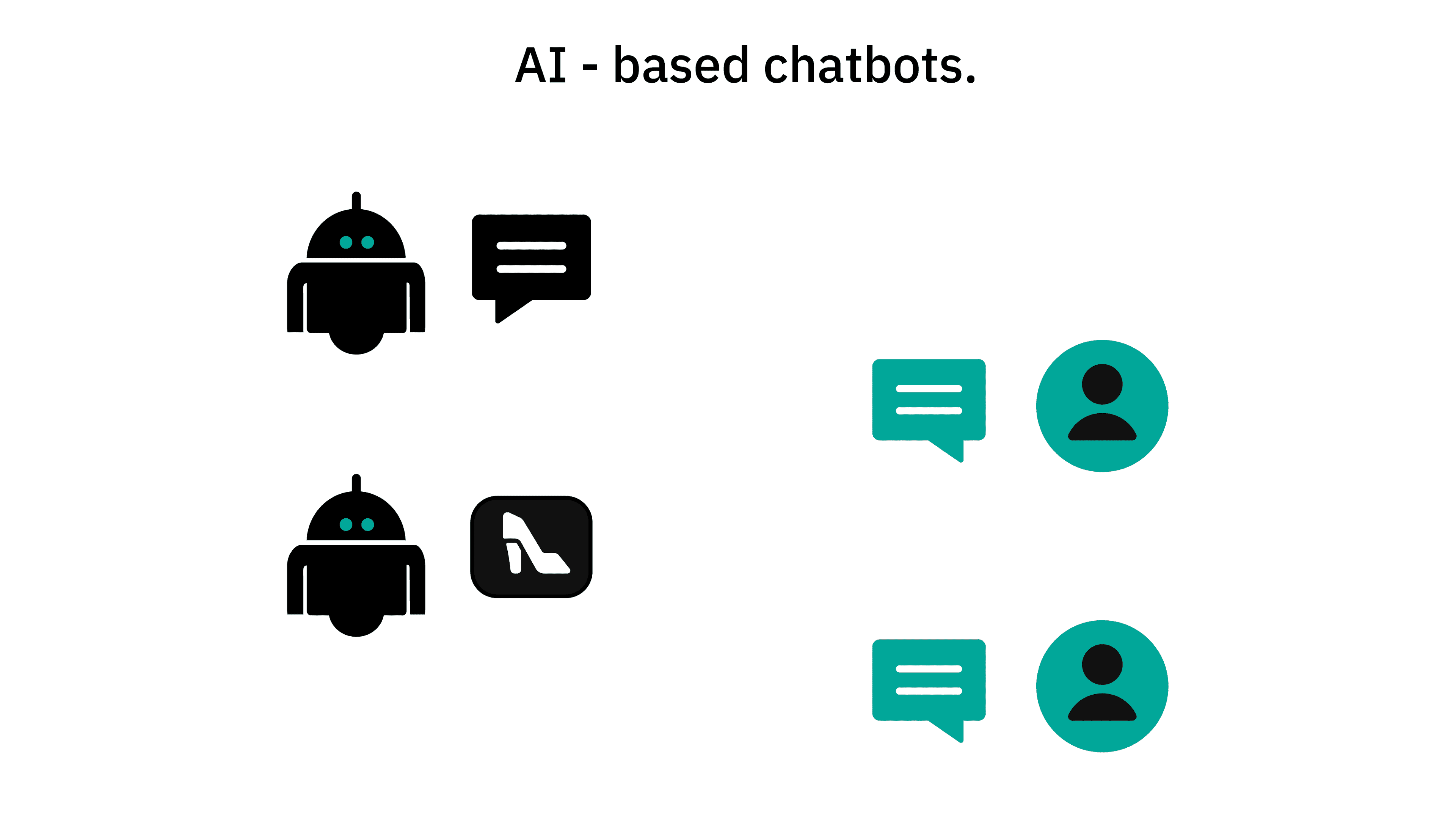 AI - based chatbots.