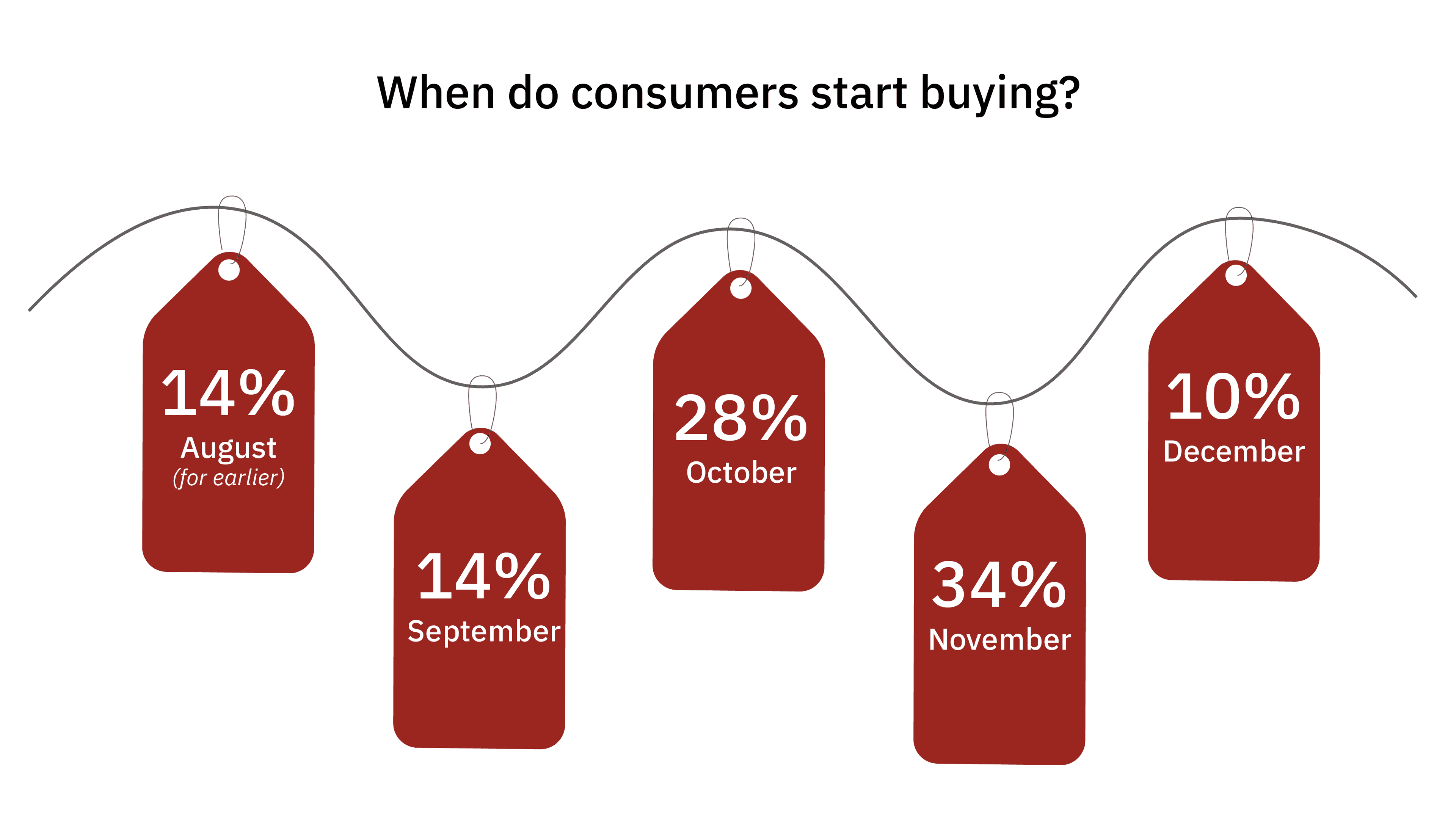 When do consumers start buying?

14%
August
(for earlier)

14%
September

28%
October

34%
November

10%
December