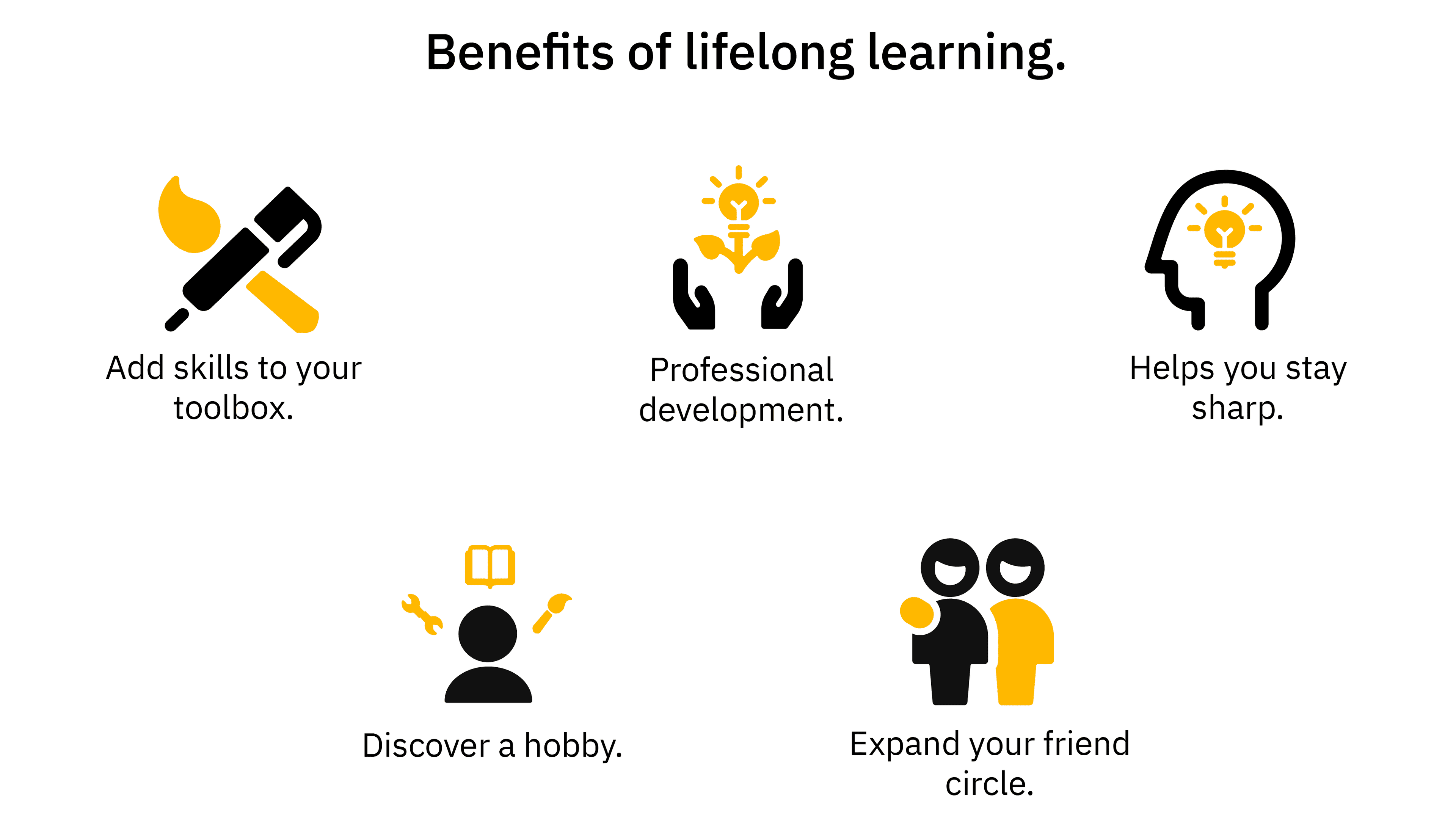 Benefits of lifelong learning.

Add skills to your toolbox.

Professional development.

Helps you stay sharp.

Discover a hobby.

Expand your friend circle.